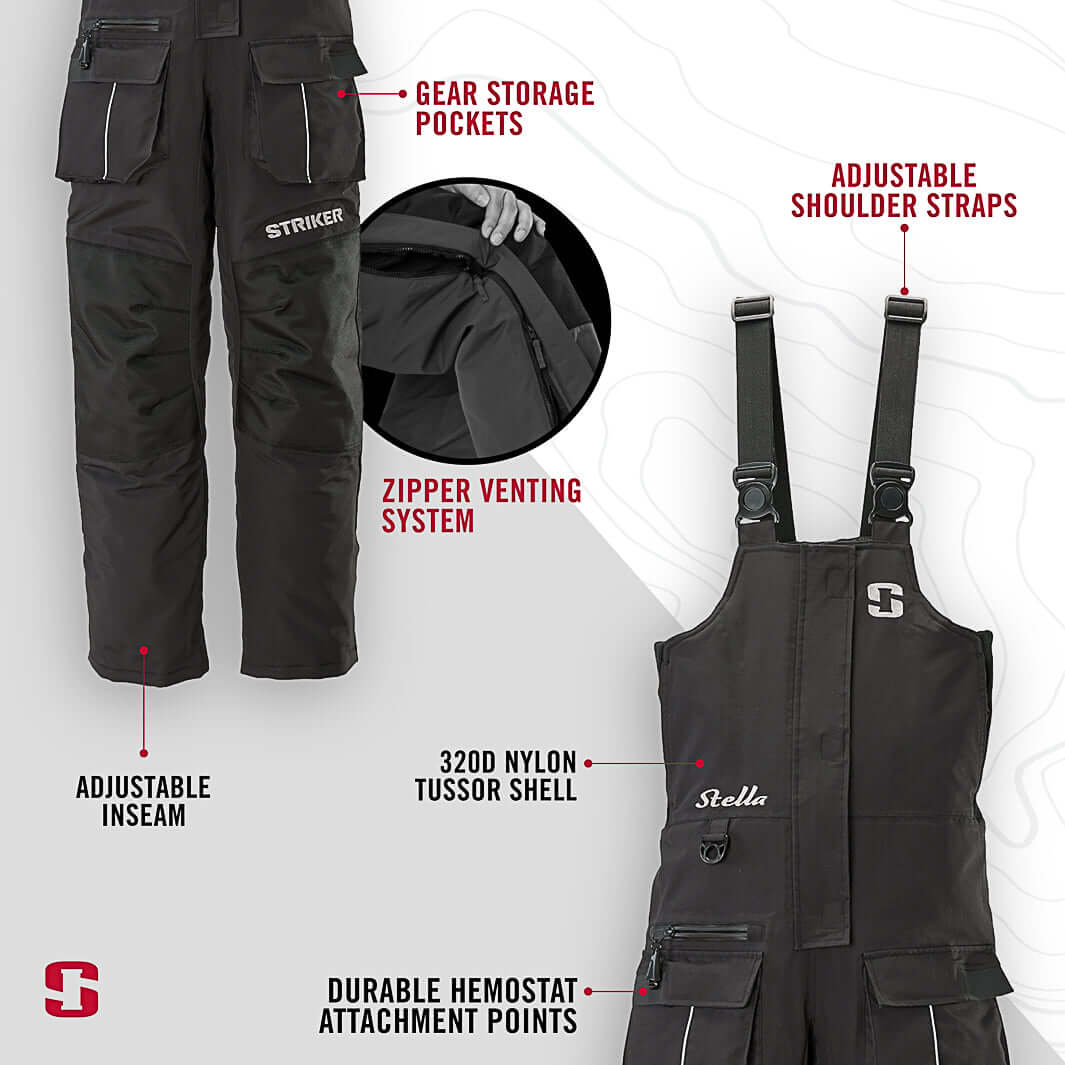 GEAR STORAGE POCKETS

STRIKER

ADJUSTABLE SHOULDER STRAPS

ZIPPER VENTING SYSTEM

S

ADJUSTABLE INSEAM

320D NYLON TUSSOR SHELL

Stella

S

DURABLE HEMOSTAT ATTACHMENT POINTS