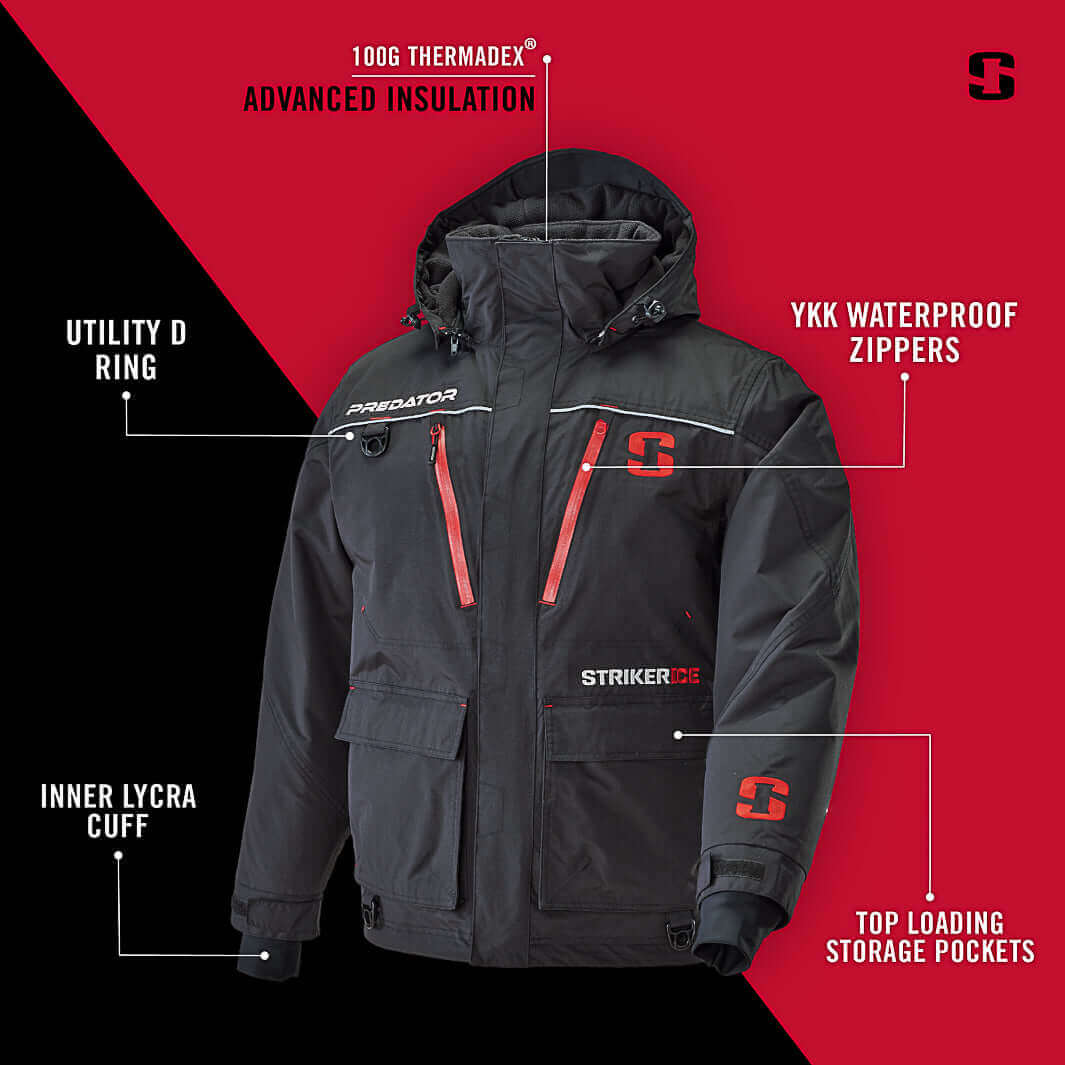 100G THERMADEX®
ADVANCED INSULATION

S

UTILITY D RING

YKK WATERPROOF ZIPPERS

PREDATOR

S

STRIKERICE

S

INNER LYCRA CUFF

TOP LOADING STORAGE POCKETS