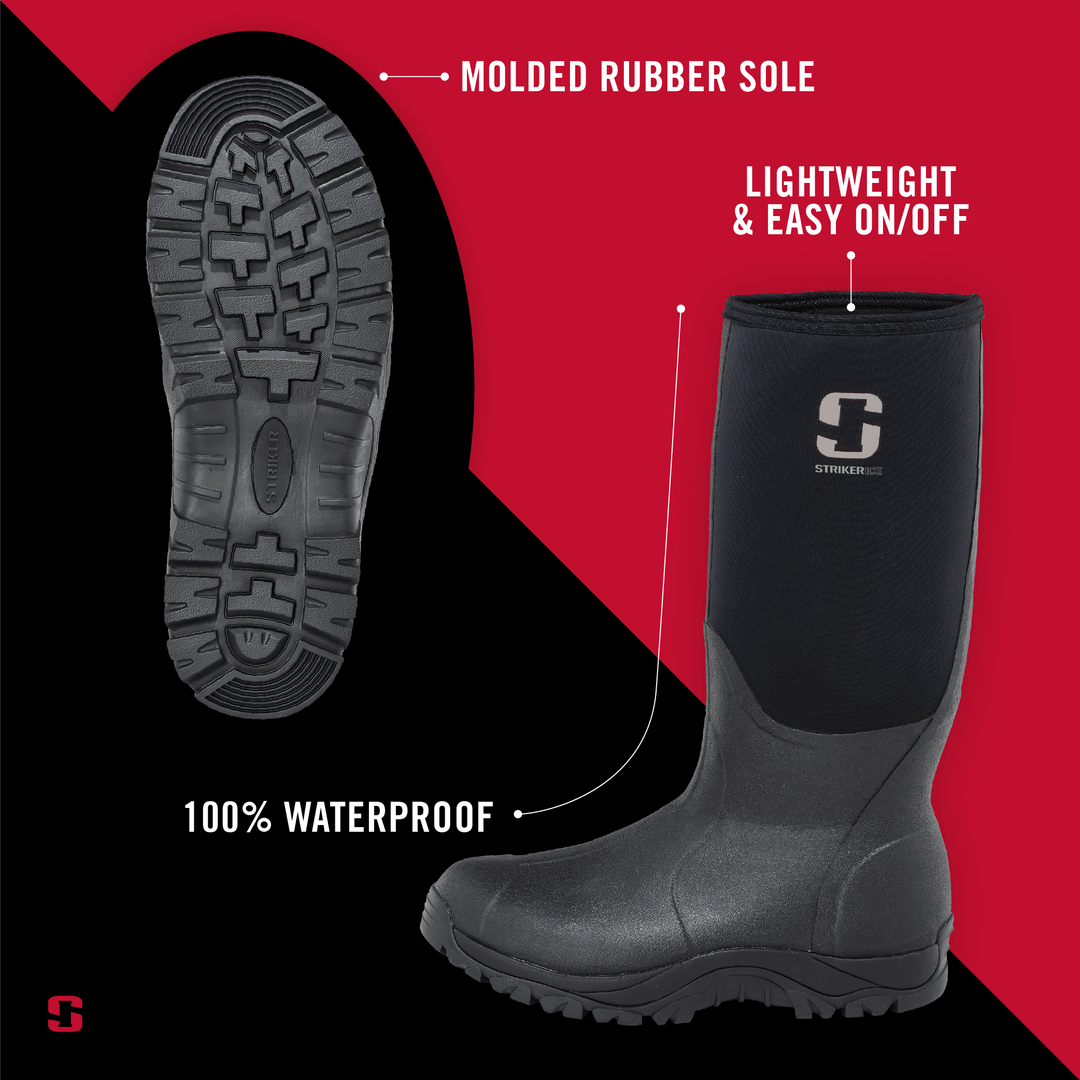 MOLDED RUBBER SOLE

LIGHTWEIGHT & EASY ON/OFF

STRIKER

STRIKERICE

100% WATERPROOF